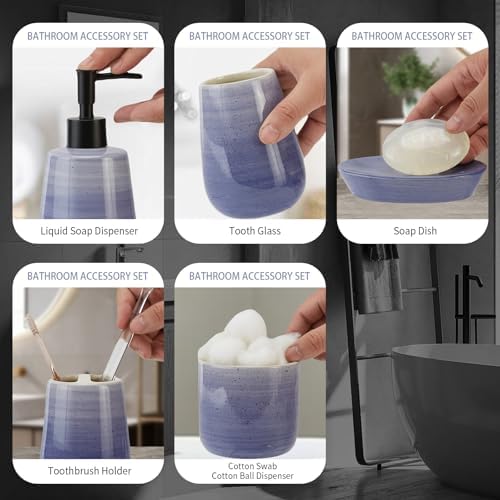 BATHROOM ACCESSORY SET

Liquid Soap Dispenser

BATHROOM ACCESSORY SET

Tooth Glass

BATHROOM ACCESSORY SET

Soap Dish

BATHROOM ACCESSORY SET

Toothbrush Holder

BATHROOM ACCESSORY SET

Cotton Swab
Cotton Ball Dispenser