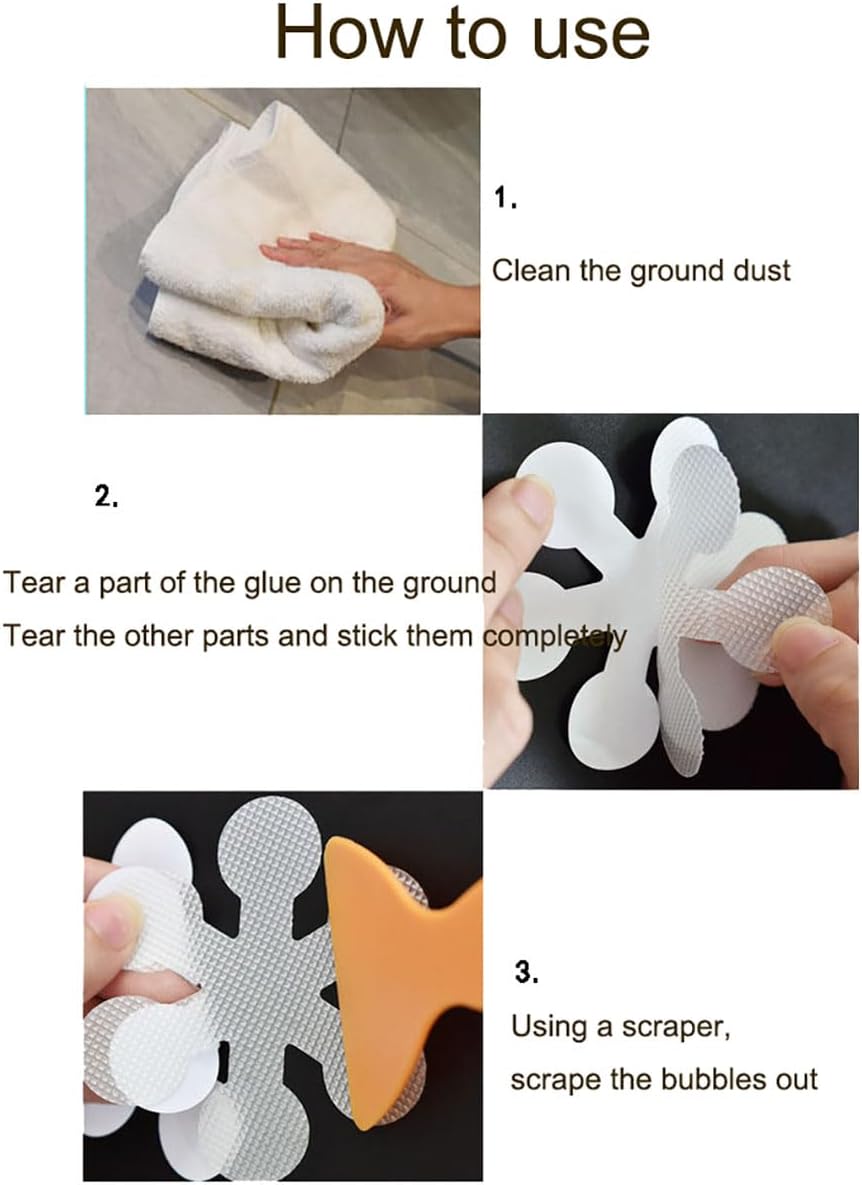 How to use

1.

Clean the ground dust

2.

Tear a part of the glue on the ground
Tear the other parts and stick them completely

3.

Using a scraper,
scrape the bubbles out